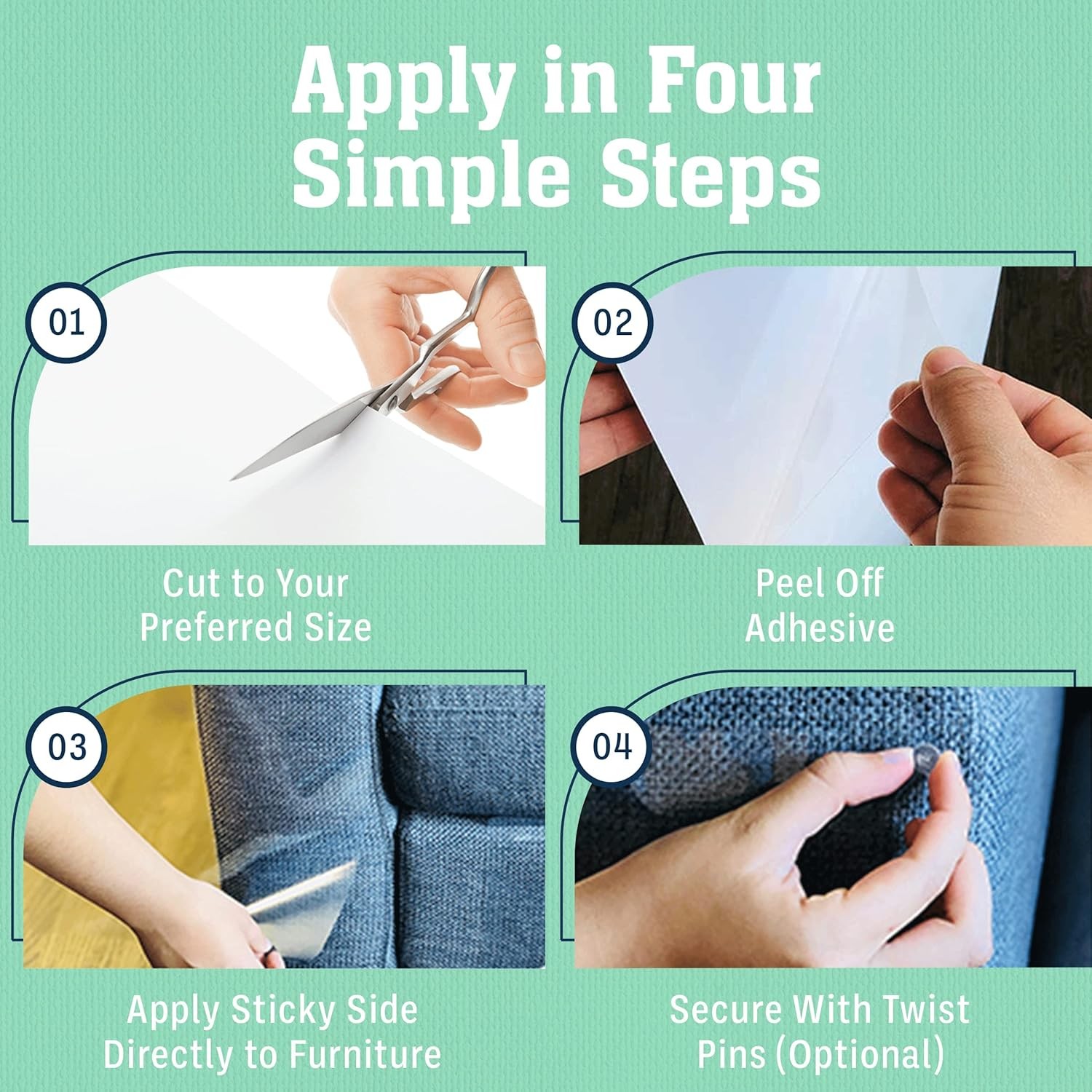 Apply in Four Simple Steps

01

Cut to Your Preferred Size

02

Peel Off Adhesive

03

Apply Sticky Side Directly to Furniture

04

Secure With Twist Pins (Optional)