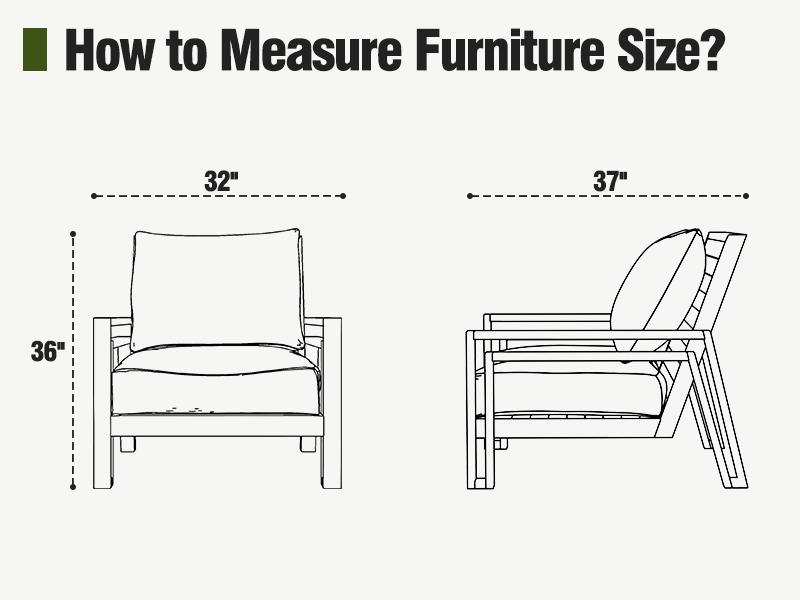 How to Measure Furniture Size?

32"

37"

36"