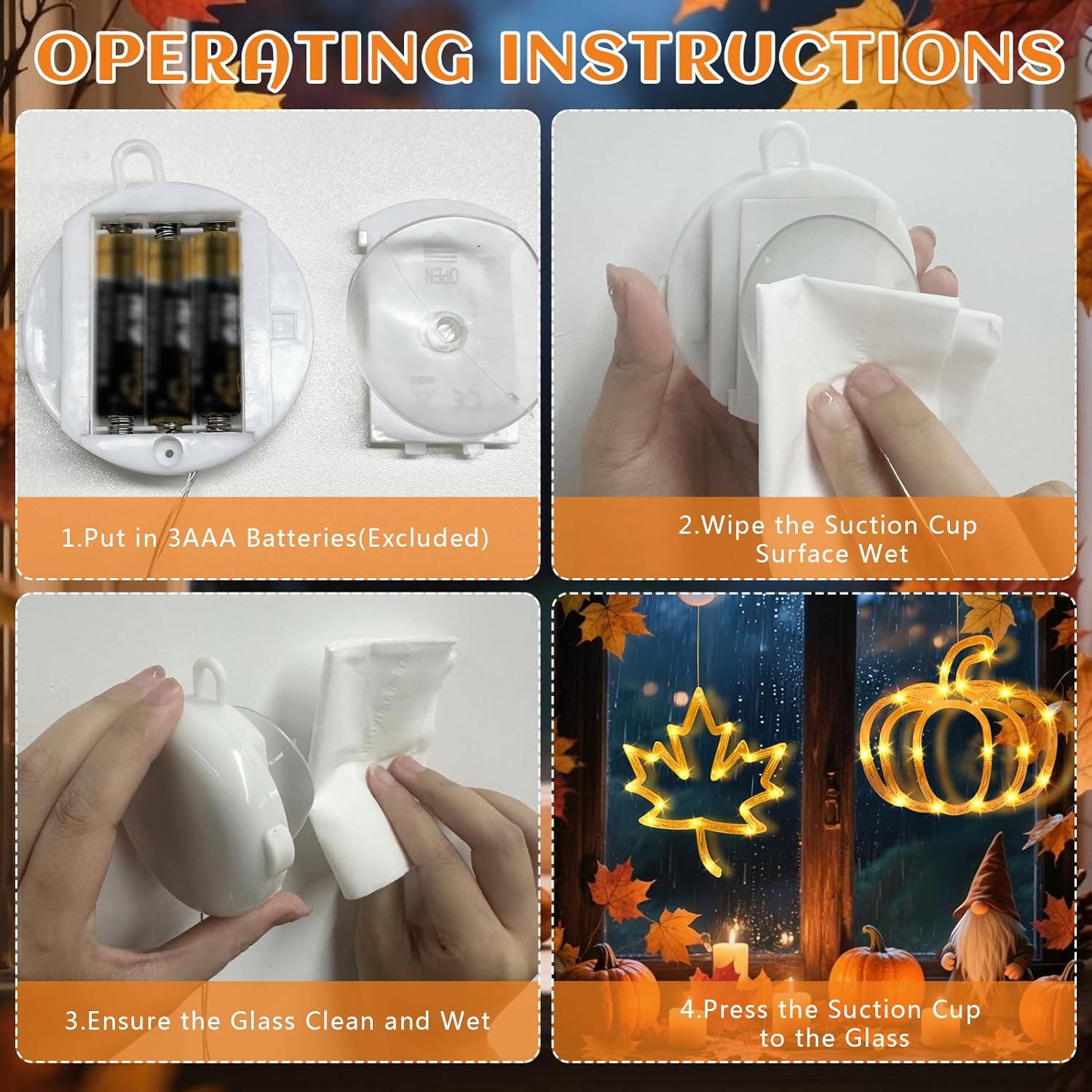 OPERATING INSTRUCTIONS

OPEN

1.Put in 3AAA Batteries(Excluded)

2.Wipe the Suction Cup Surface Wet

3.Ensure the Glass Clean and Wet

4.Press the Suction Cup to the Glass