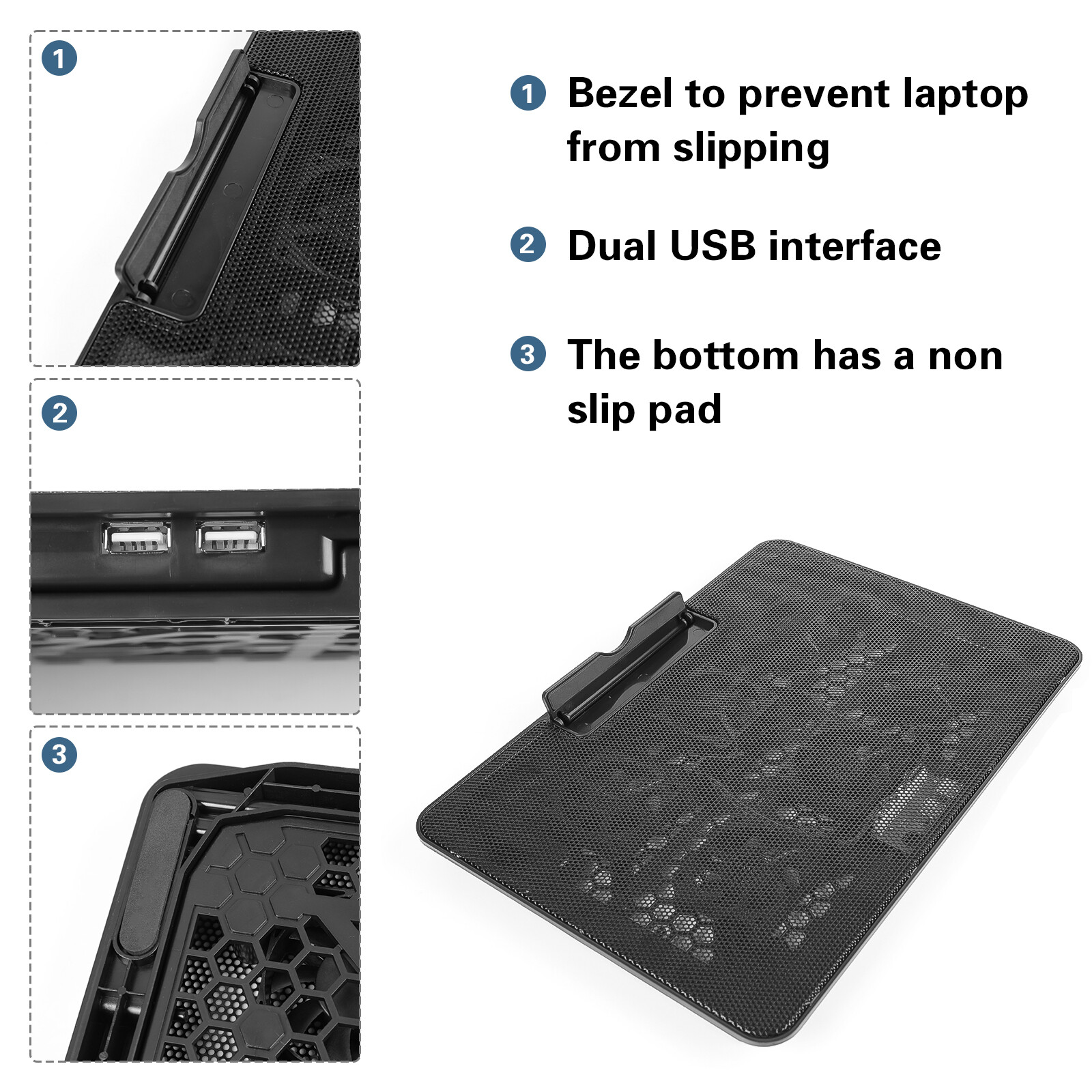 1

2

3

1 Bezel to prevent laptop from slipping

2 Dual USB interface

3 The bottom has a non slip pad