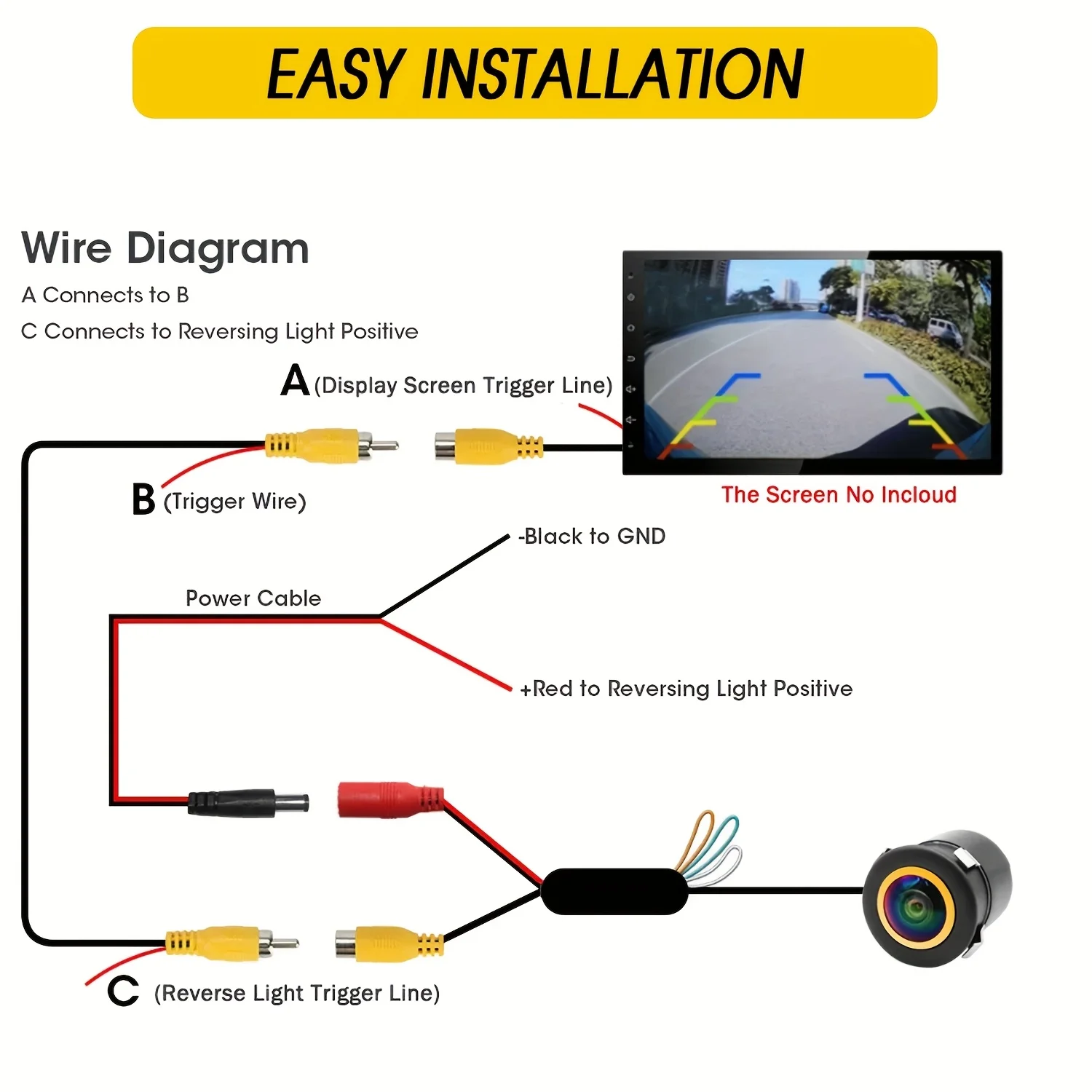 EASY INSTALLATION

Wire Diagram

A Connects to B

C Connects to Reversing Light Positive

A (Display Screen Trigger Line)

B (Trigger Wire)

The Screen No Incloud

-Black to GND

Power Cable

+Red to Reversing Light Positive

C (Reverse Light Trigger Line)