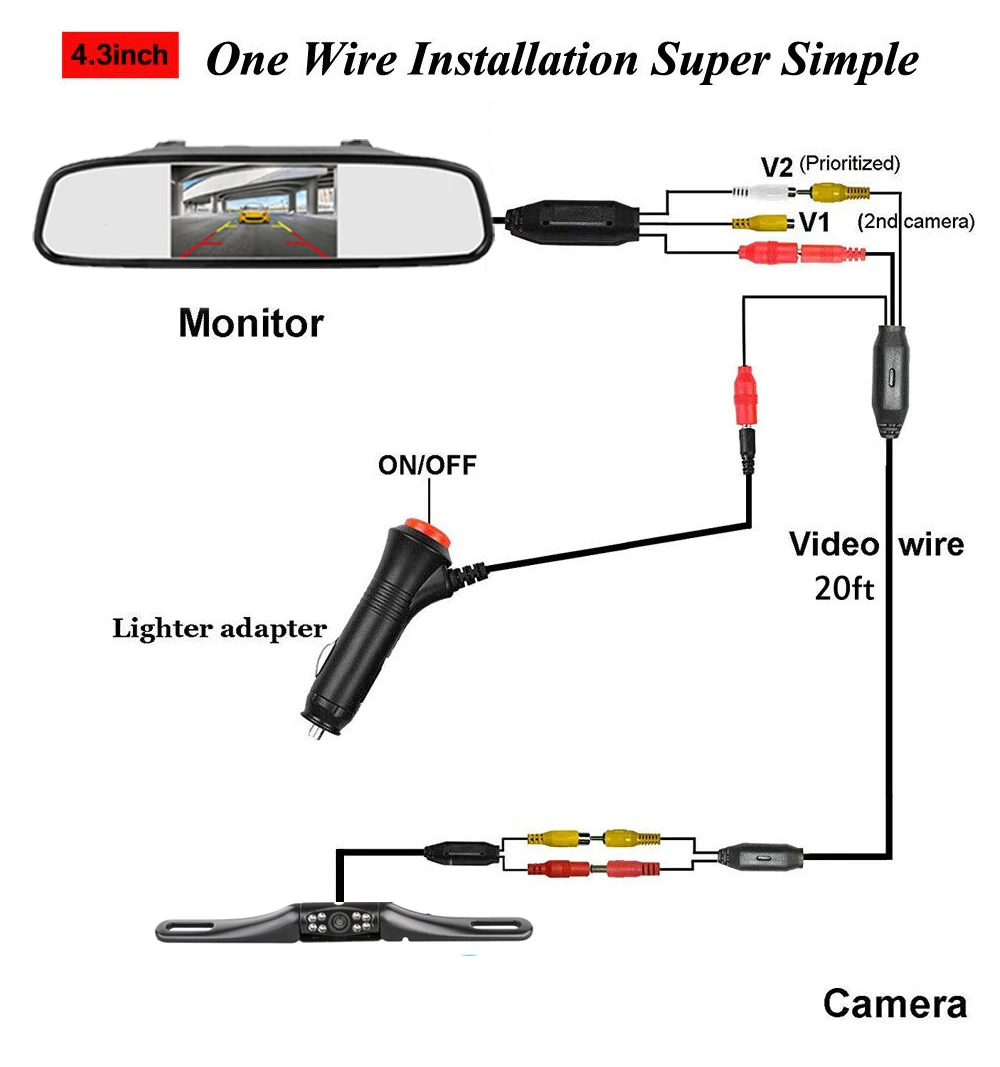 4.3inch One Wire Installation Super Simple

V2 (Prioritized)

V1

(2nd camera)

Monitor

ON/OFF

Lighter adapter

Video wire
20ft

Camera