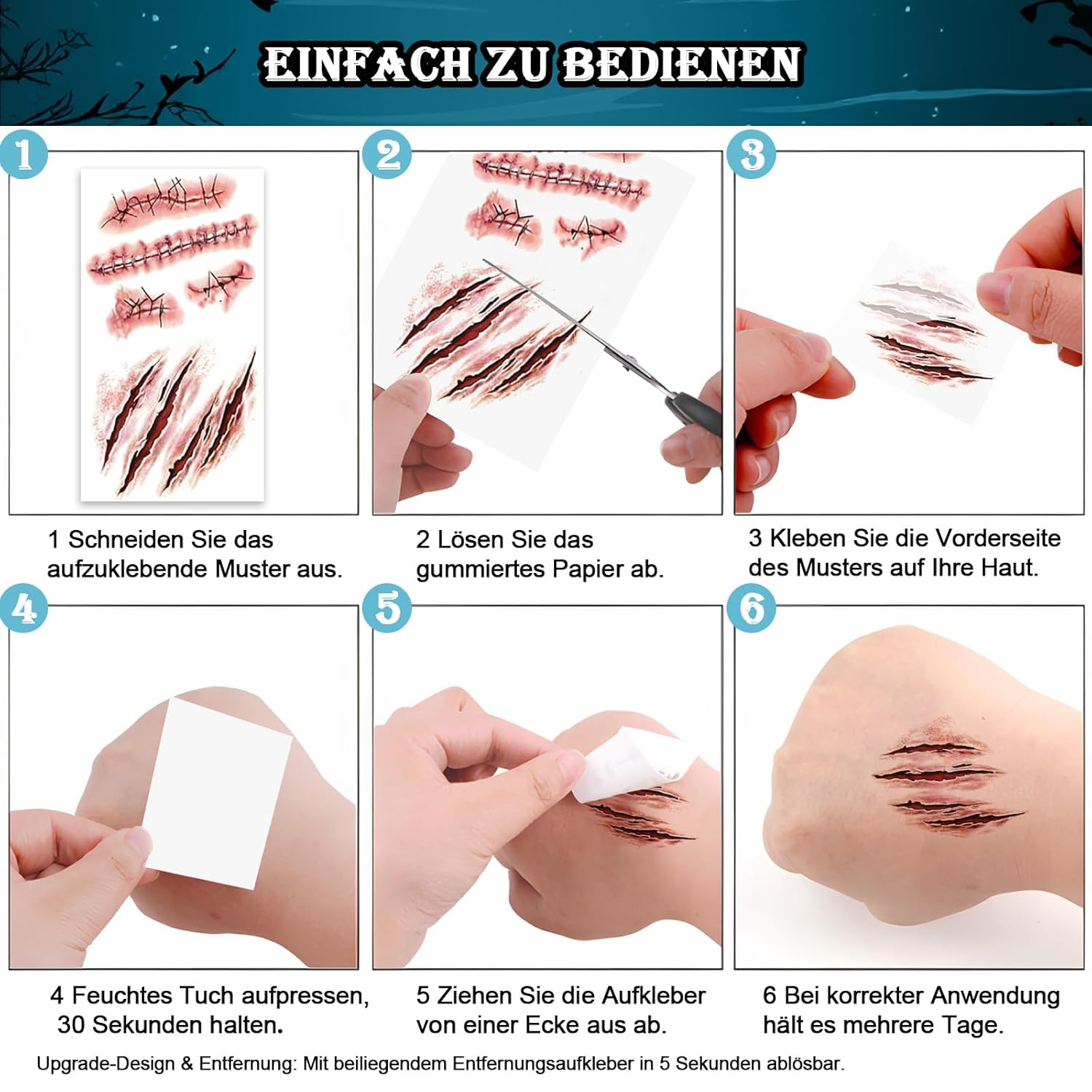 EINFACH ZU BEDIENEN

1

2

3

1 Schneiden Sie das aufzuklebende Muster aus.

2 Lösen Sie das gummiertes Papier ab.

3 Kleben Sie die Vorderseite des Musters auf Ihre Haut.

4

5

6

4 Feuchtes Tuch aufpressen, 30 Sekunden halten.

5 Ziehen Sie die Aufkleber von einer Ecke aus ab.

6 Bei korrekter Anwendung hält es mehrere Tage.

Upgrade-Design & Entfernung: Mit beiliegendem Entfernungsaufkleber in 5 Sekunden ablösbar.