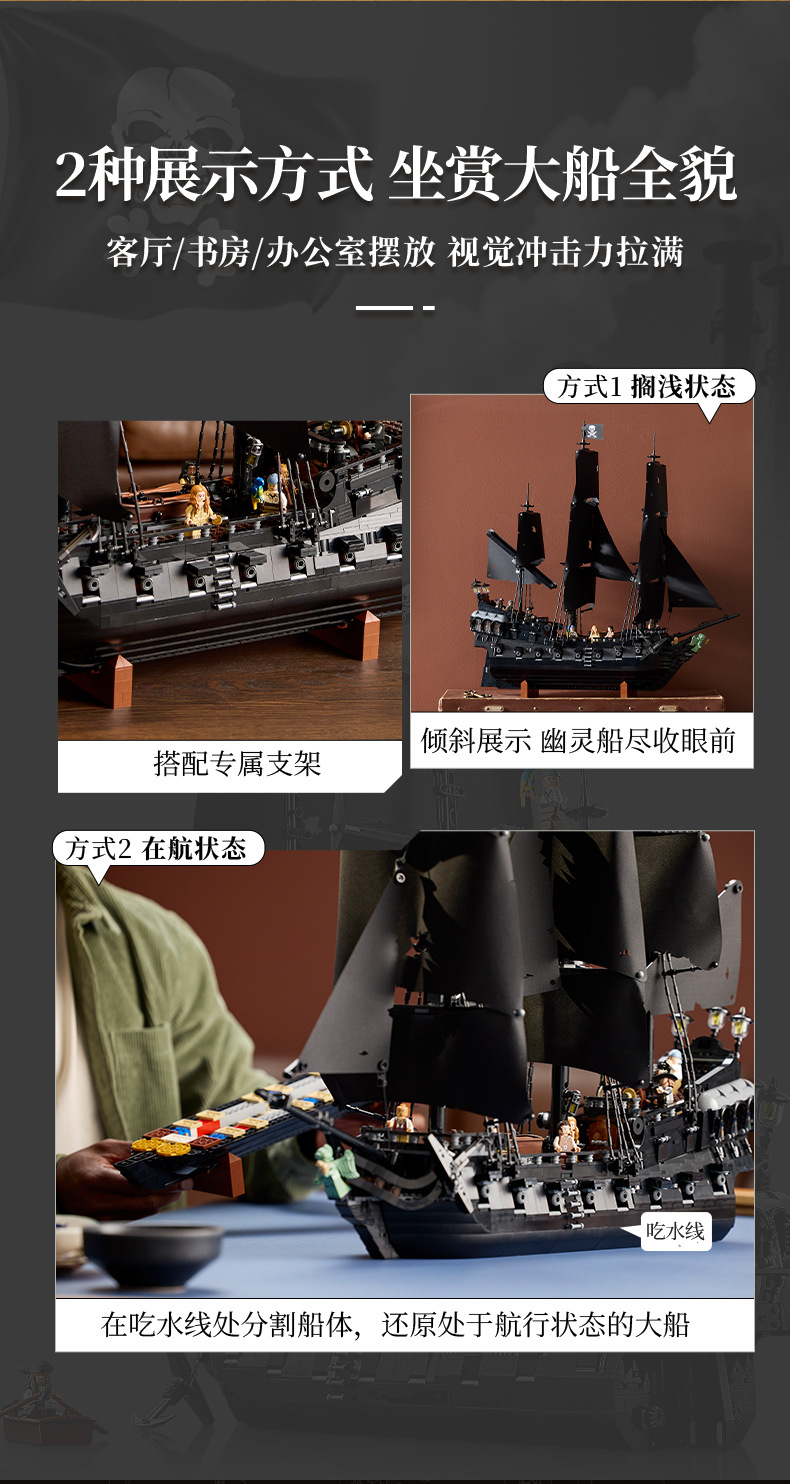 2种展示方式 坐赏大船全貌

客厅/书房/办公室摆放 视觉冲击力拉满

方式1 搁浅状态

搭配专属支架

倾斜展示 幽灵船尽收眼前

方式2 在航状态

吃水线

在吃水线处分割船体，还原处于航行状态的大船