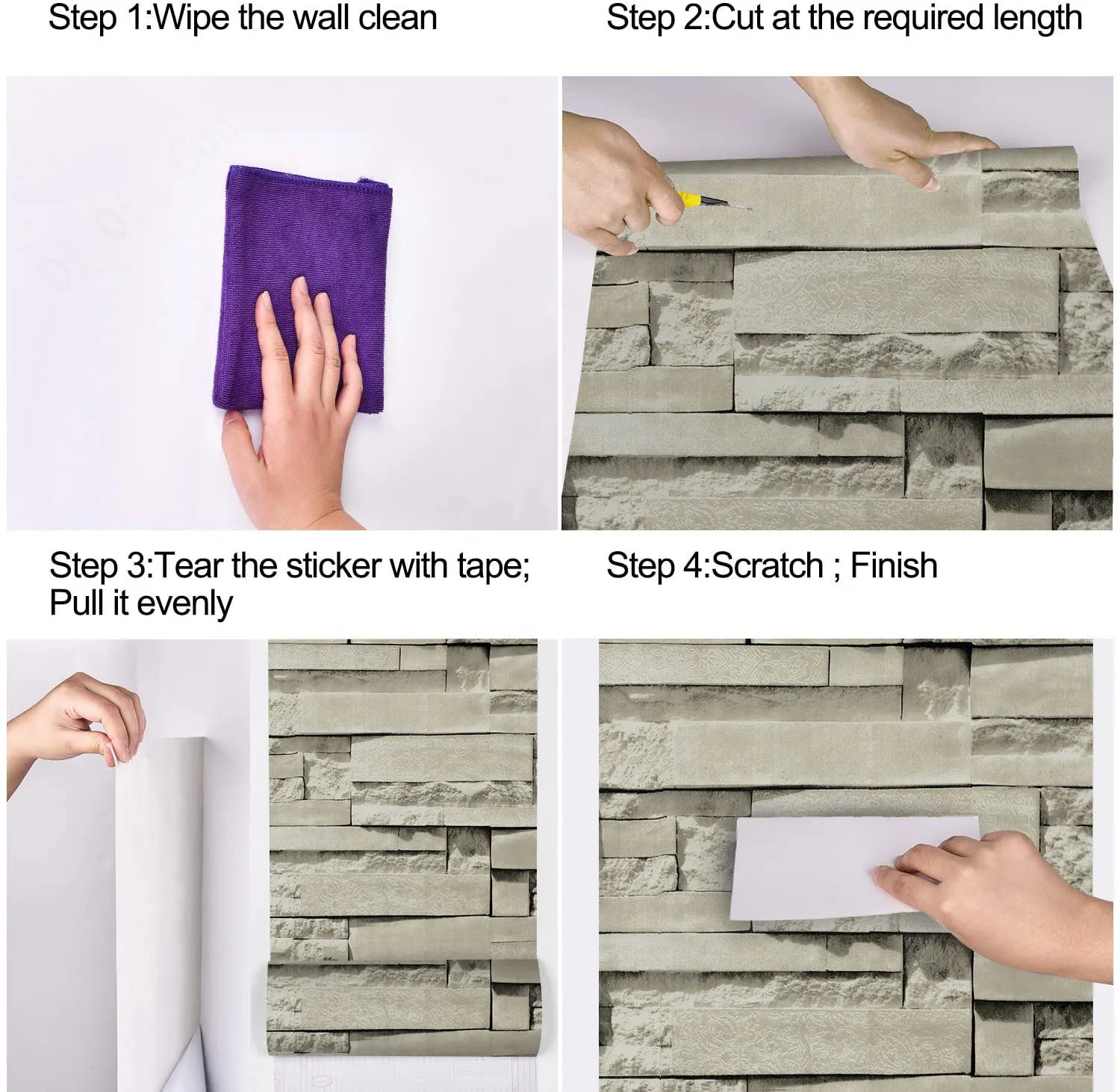 Step 1:Wipe the wall clean

Step 2:Cut at the required length

Step 3:Tear the sticker with tape; Pull it evenly

Step 4:Scratch ; Finish