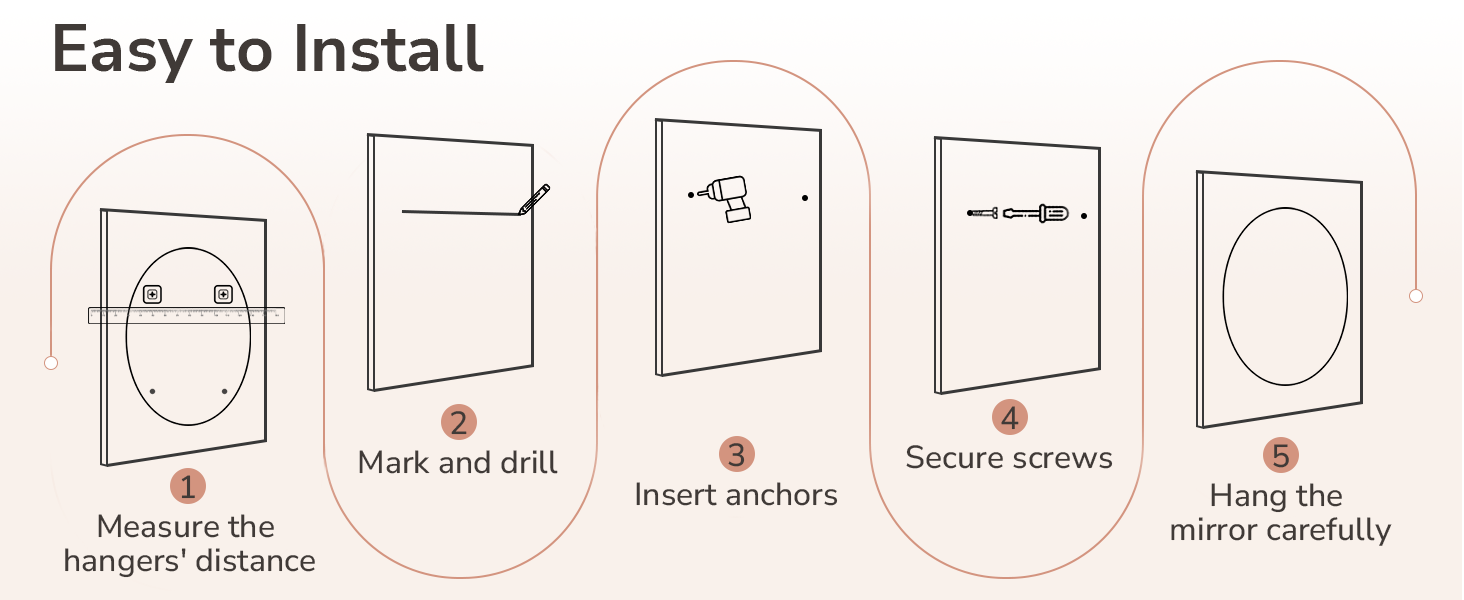 Easy to Install

1
Measure the hangers' distance

2
Mark and drill

3
Insert anchors

4
Secure screws

5
Hang the mirror carefully