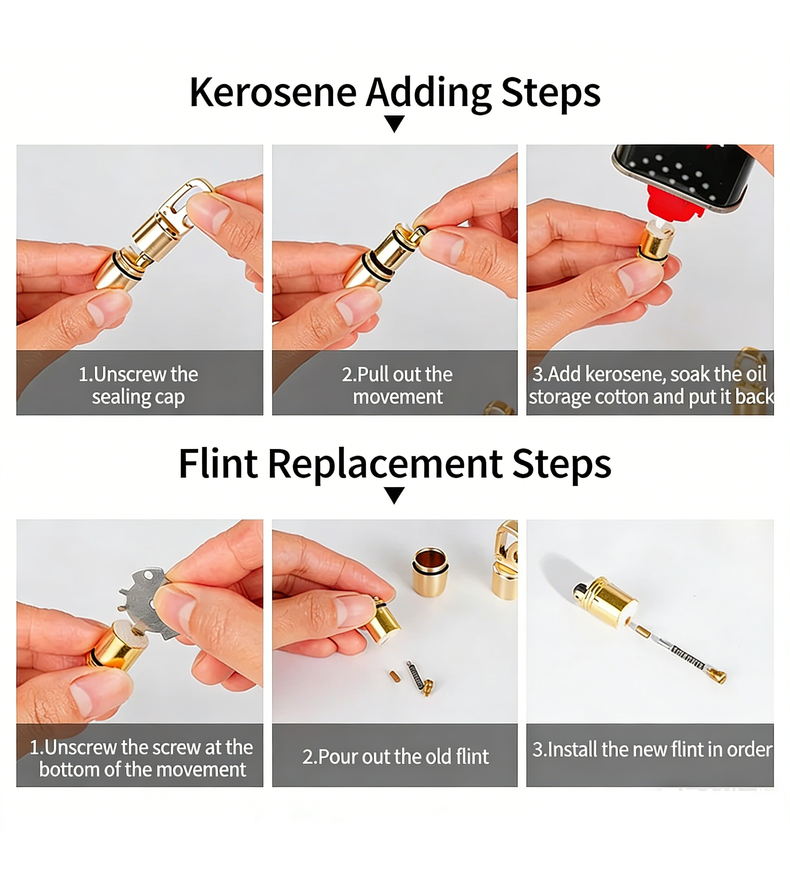 Kerosene Adding Steps

1.Unscrew the sealing cap

2.Pull out the movement

3.Add kerosene, soak the oil storage cotton and put it back

Flint Replacement Steps

1.Unscrew the screw at the bottom of the movement

2.Pour out the old flint

3.Install the new flint in order