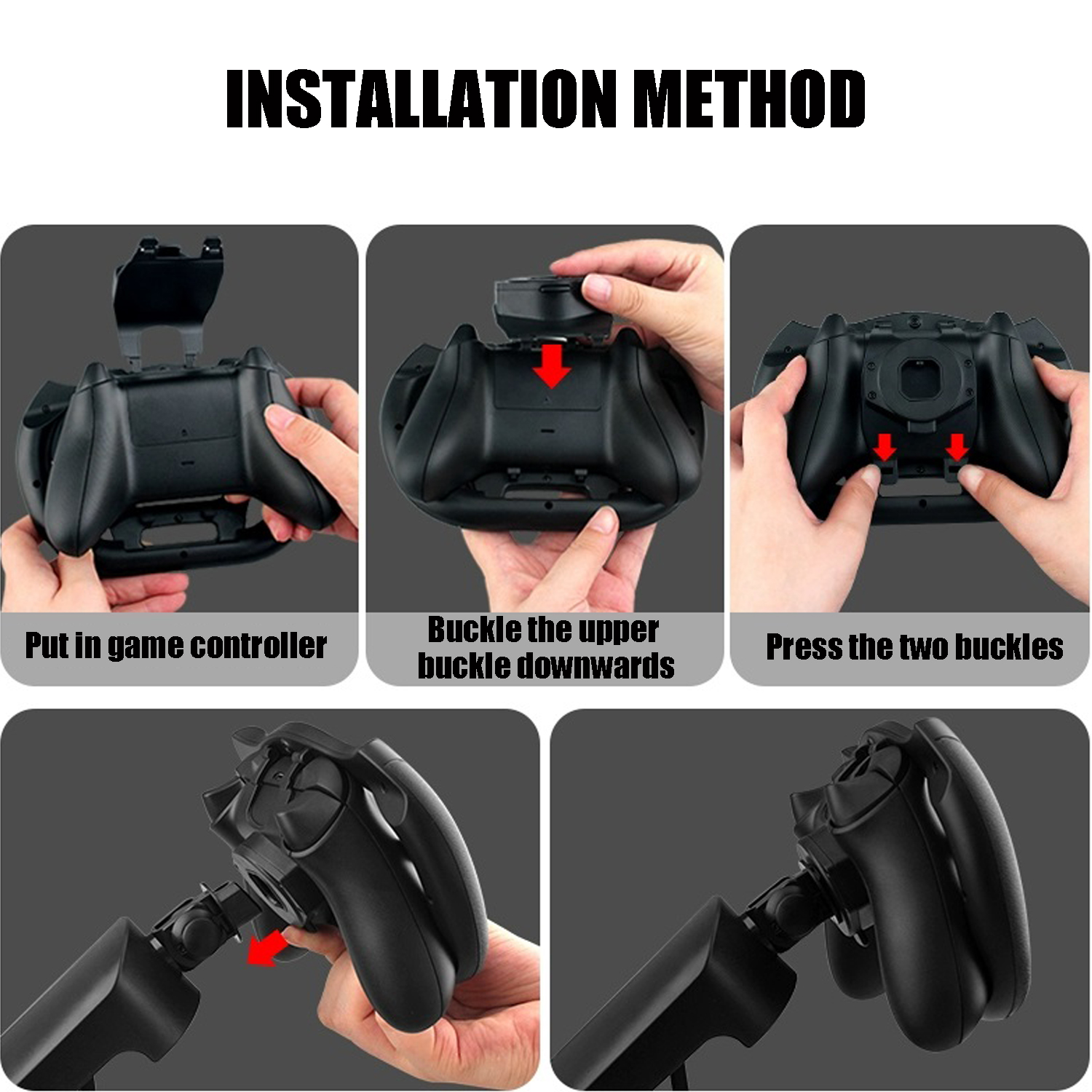 INSTALLATION METHOD

Put in game controller

Buckle the upper buckle downwards

Press the two buckles