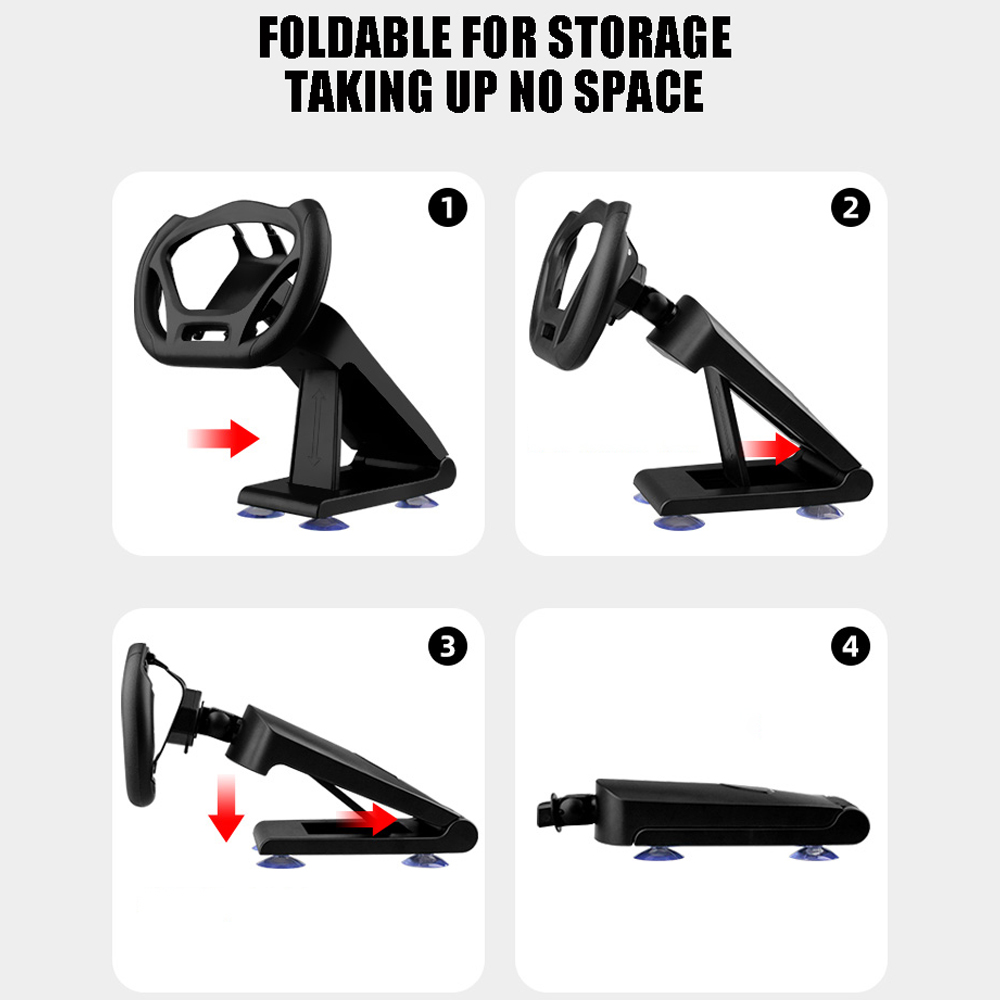 FOLDABLE FOR STORAGE
TAKING UP NO SPACE

1

2

3

4