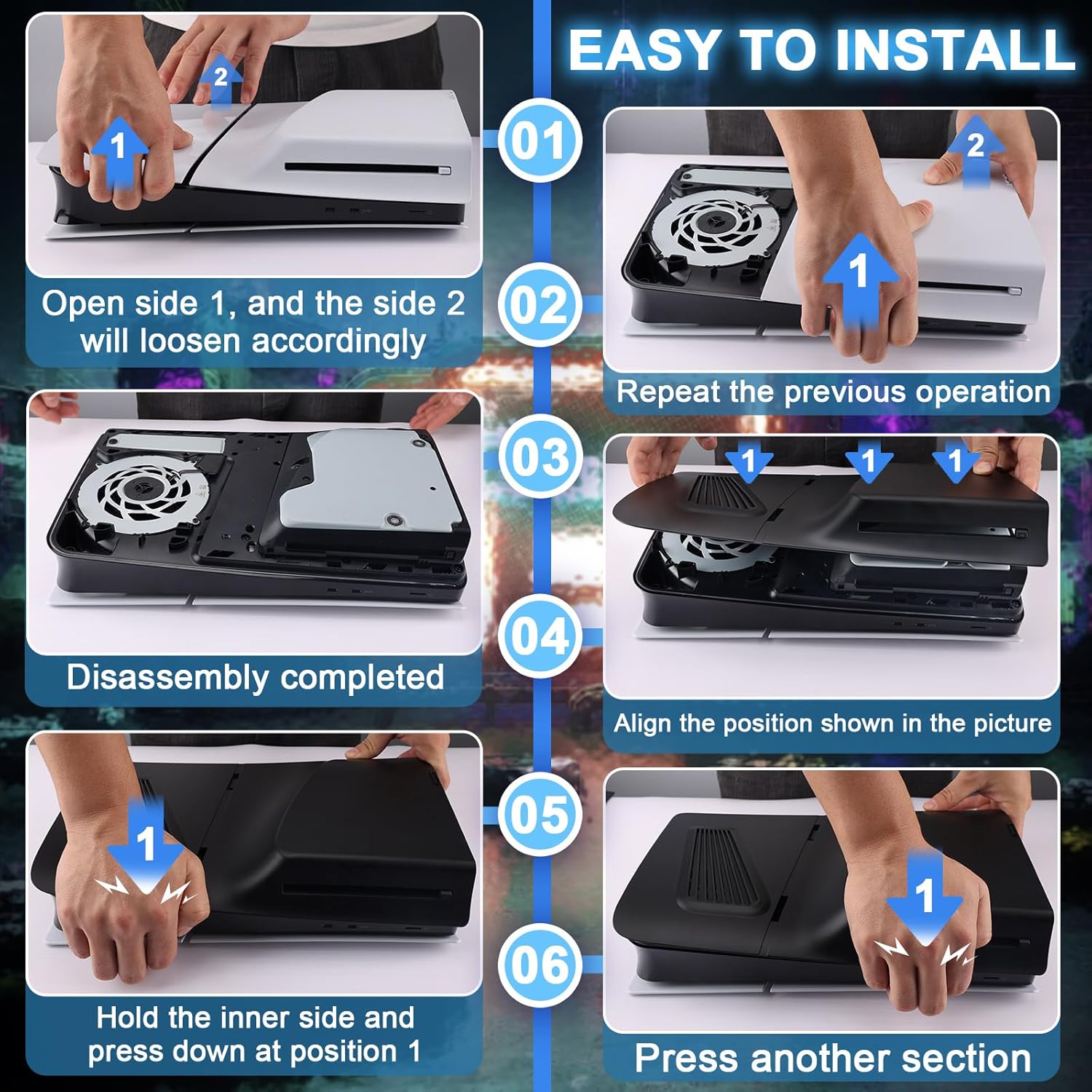 EASY TO INSTALL

01

1

2

Open side 1, and the side 2 will loosen accordingly

02

1

2

Repeat the previous operation

03

Disassembly completed

04

1 1 1

Align the position shown in the picture

05

1

Hold the inner side and press down at position 1

06

1

Press another section