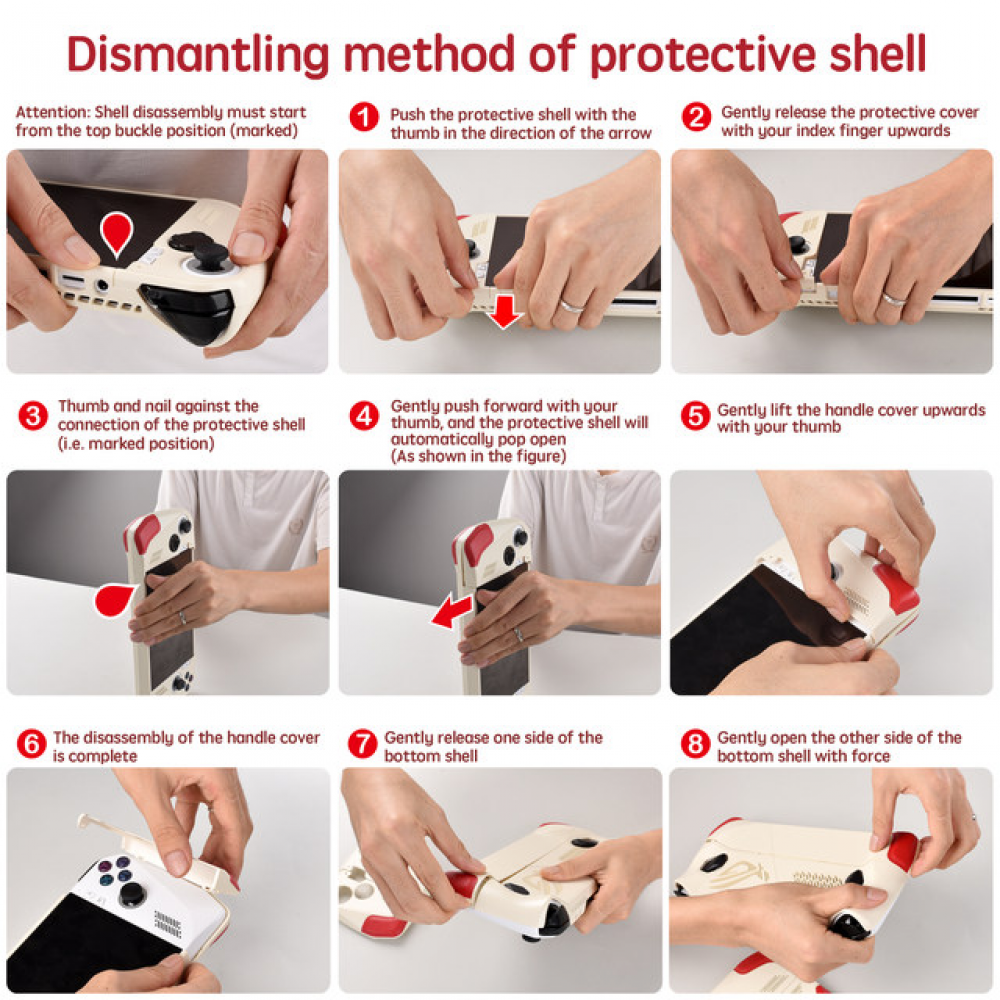 Dismantling method of protective shell

Attention: Shell disassembly must start from the top buckle position (marked)

1 Push the protective shell with the thumb in the direction of the arrow

2 Gently release the protective cover with your index finger upwards

3 Thumb and nail against the connection of the protective shell (i.e. marked position)

4 Gently push forward with your thumb, and the protective shell will automatically pop open (As shown in the figure)

5 Gently lift the handle cover upwards with your thumb

6 The disassembly of the handle cover is complete

7 Gently release one side of the bottom shell

8 Gently open the other side of the bottom shell with force