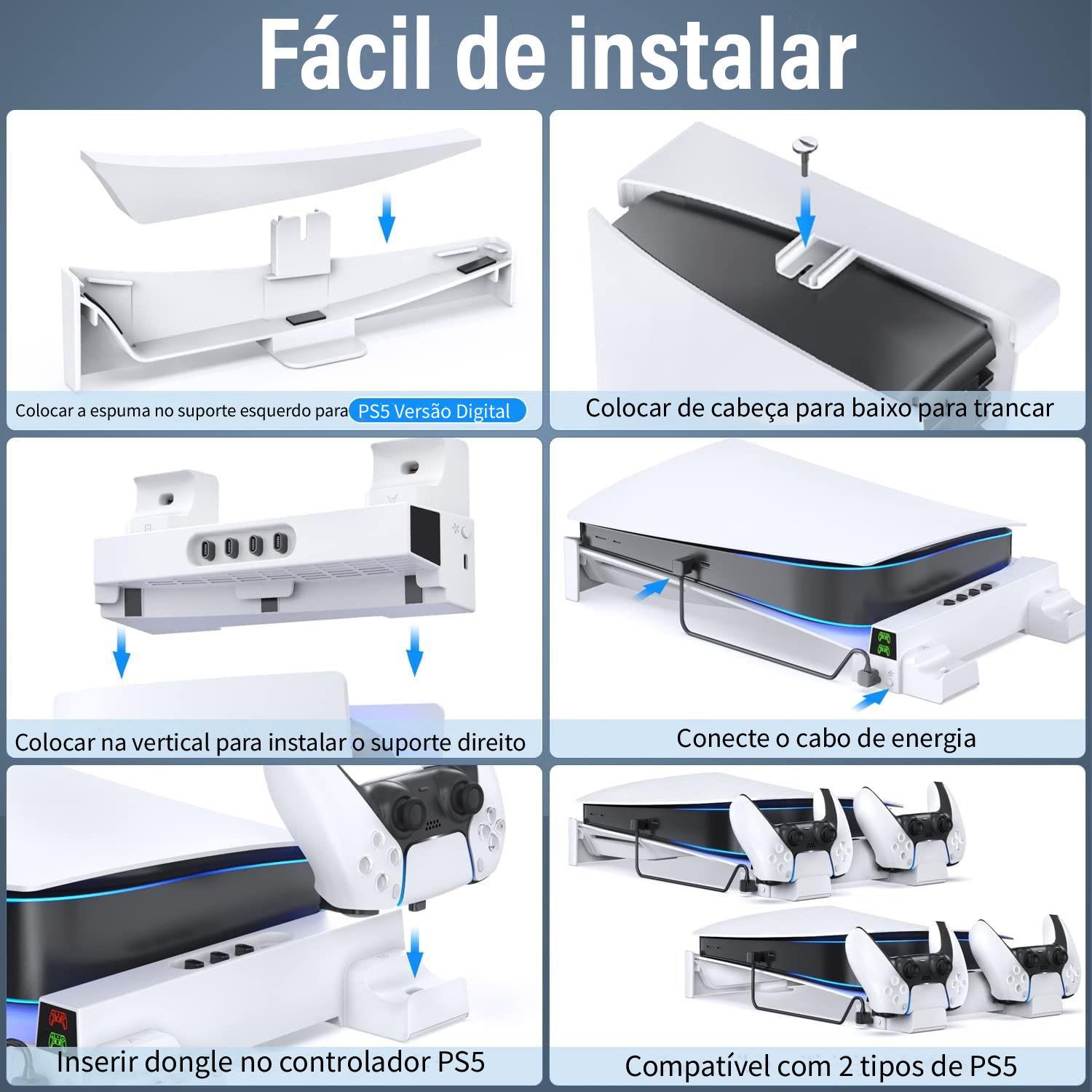 Fácil de instalar

Colocar a espuma no suporte esquerdo para PS5 Versão Digital

Colocar de cabeça para baixo para trancar

Colocar na vertical para instalar o suporte direito

Conecte o cabo de energia

Inserir dongle no controlador PS5

Compatível com 2 tipos de PS5