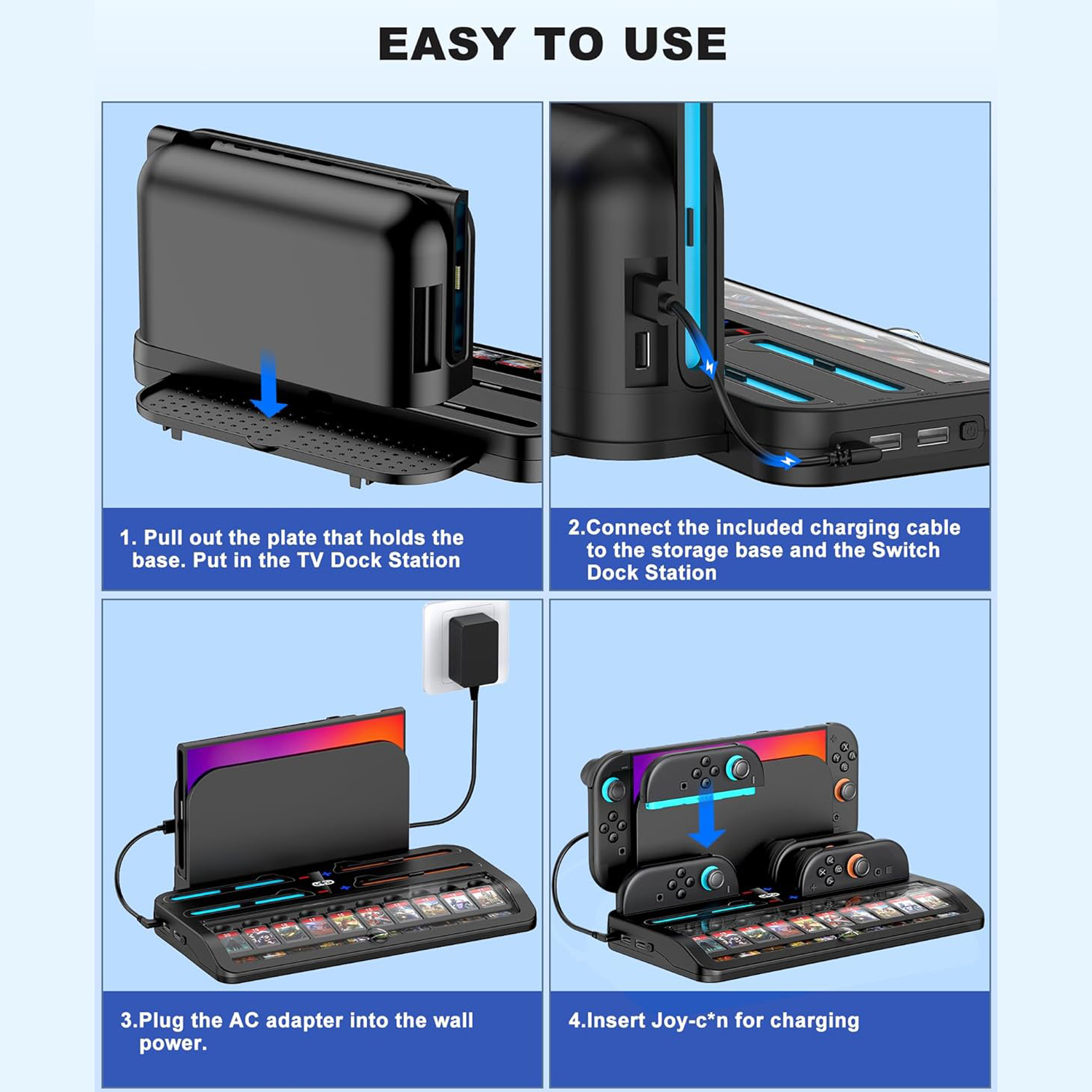 EASY TO USE

1. Pull out the plate that holds the base. Put in the TV Dock Station

2.Connect the included charging cable to the storage base and the Switch Dock Station

3.Plug the AC adapter into the wall power.

4.Insert Joy-c*n for charging