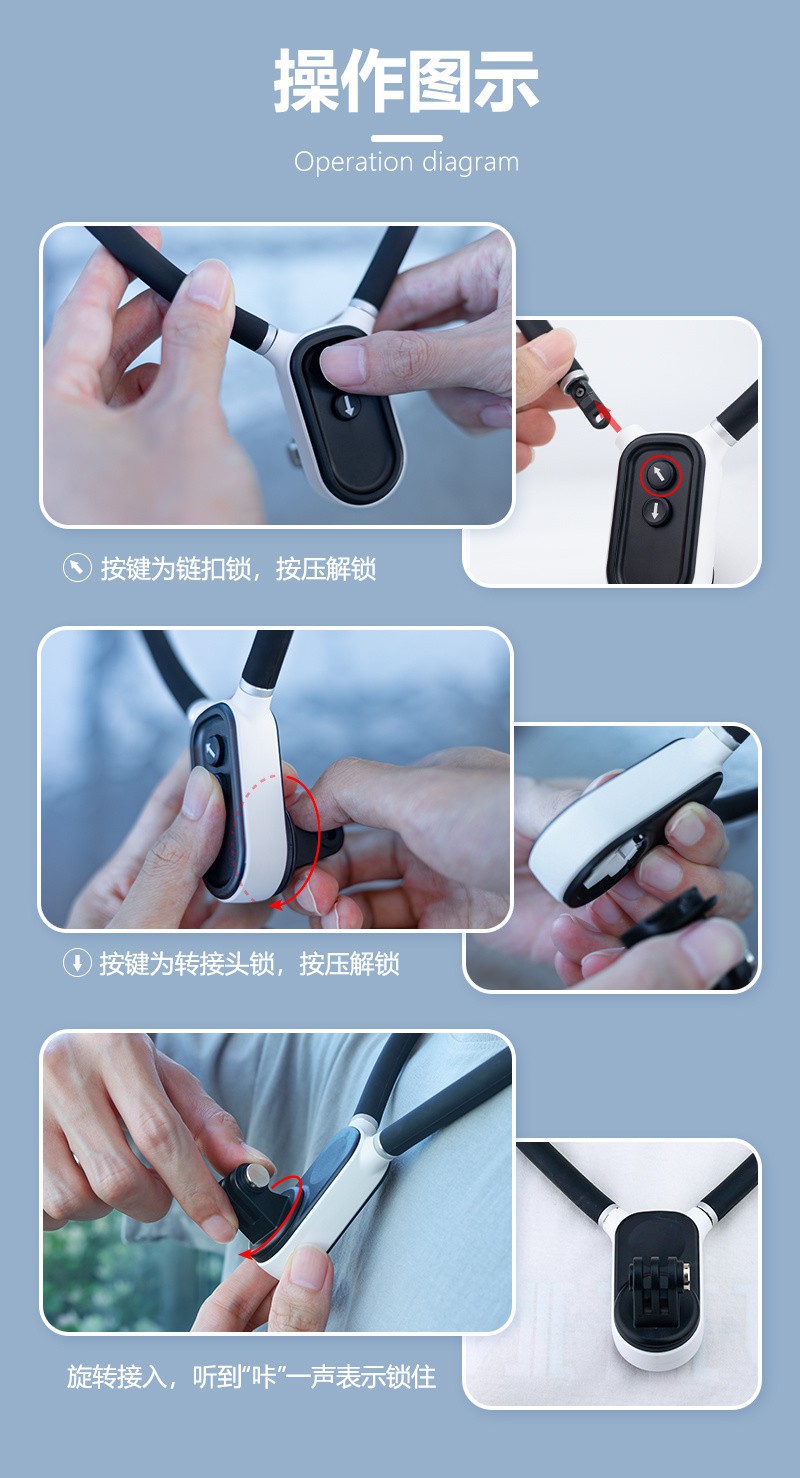 操作图示

Operation diagram

按键为链扣锁，按压解锁

按键为转接头锁，按压解锁

旋转接入，听到“咔”一声表示锁住